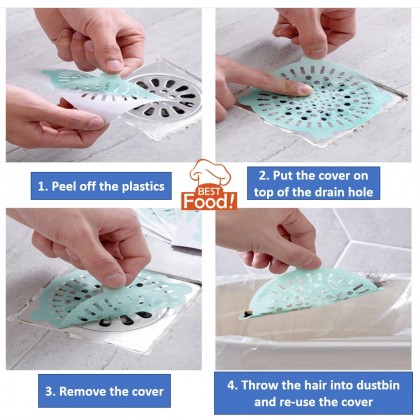 1. Peel off the plastics

BEST Food!

2. Put the cover on top of the drain hole

3. Remove the cover

4. Throw the hair into dustbin and re-use the cover